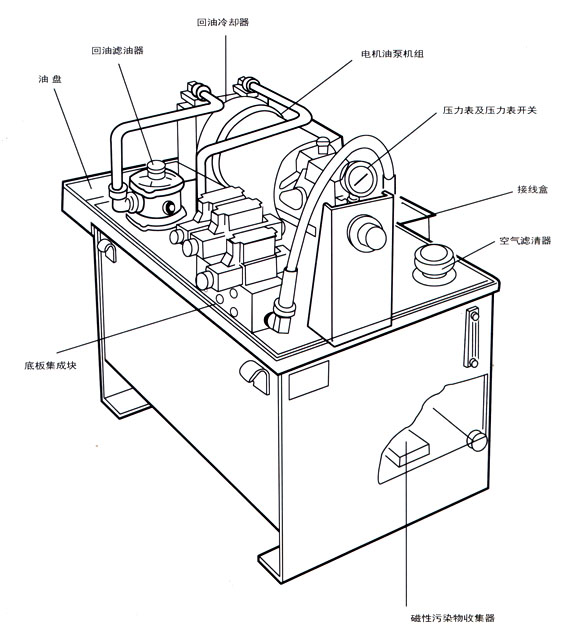 回油冷却器
回油滤油器
电机油泵机组
油 盘
压力表及压力表开关
接线盒
空气滤清器
底板集成块
磁性污染物收集器